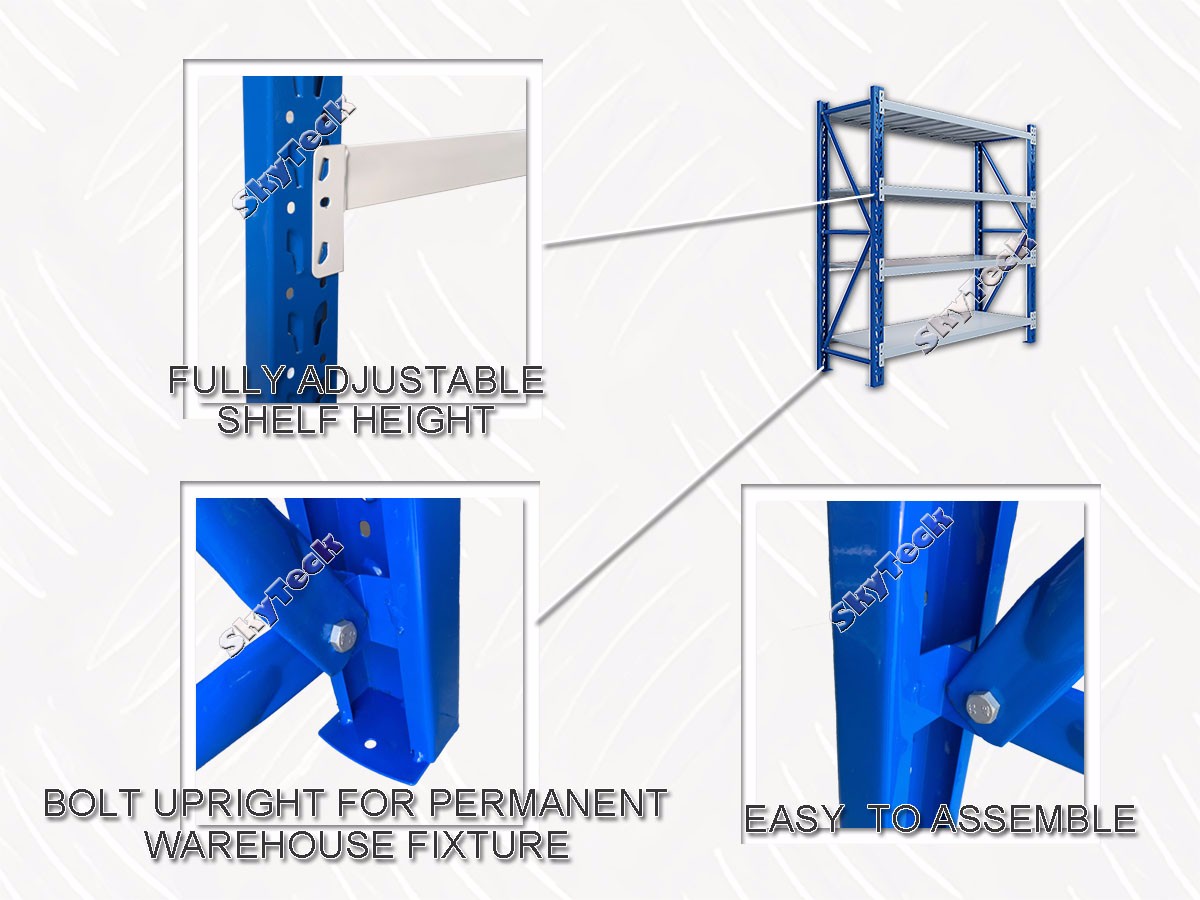 SkyTeck

FULLY ADJUSTABLE SHELF HEIGHT

SkyTeck

SkyTeck

BOLT UPRIGHT FOR PERMANENT WAREHOUSE FIXTURE

SkyTeck

EASY TO ASSEMBLE