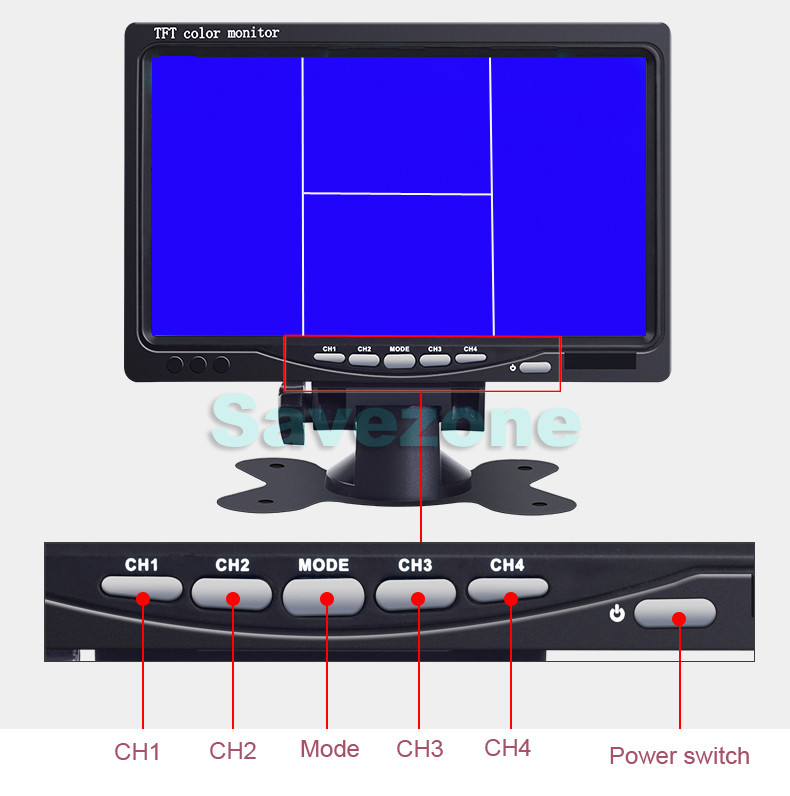 TFT color monitor

CH1 CH2 MODE CH3 CH4

Savezone

CH1 CH2 MODE CH3 CH4

CH1 CH2 Mode CH3 CH4 Power switch