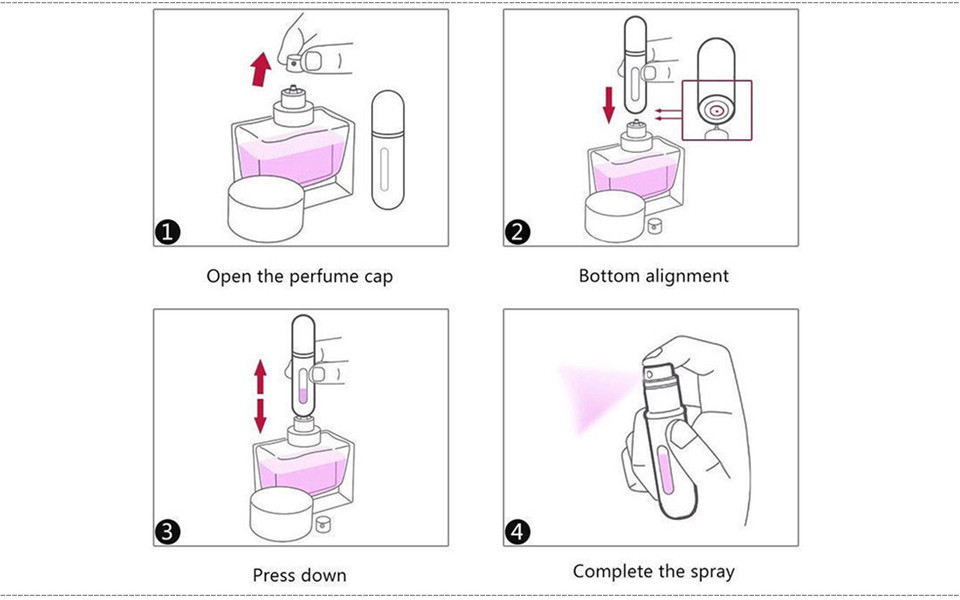 1

Open the perfume cap

2

Bottom alignment

3

Press down

4

Complete the spray