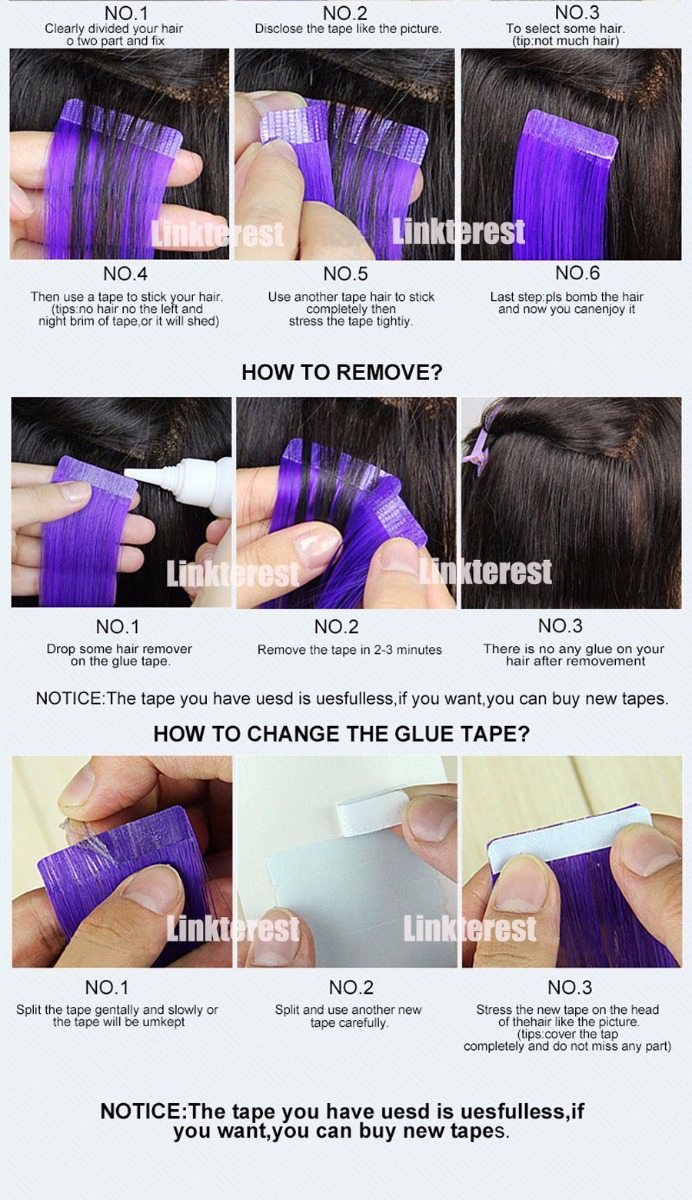 NO.1
Clearly divided your hair o two part and fix

NO.2
Disclose the tape like the picture.

NO.3
To select some hair. (tip:not much hair)

Linkterest

Linkterest

NO.4
Then use a tape to stick your hair. (tips:no hair no the left and night brim of tape,or it will shed)

NO.5
Use another tape hair to stick completely then stress the tape tightiy.

NO.6
Last step:pls bomb the hair and now you canenjoy it

HOW TO REMOVE?

Linkterest

Linkterest

NO.1
Drop some hair remover on the glue tape.

NO.2
Remove the tape in 2-3 minutes

NO.3
There is no any glue on your hair after removement

NOTICE:The tape you have uesd is uesfulless,if you want,you can buy new tapes.

HOW TO CHANGE THE GLUE TAPE?

Linkterest

Linkterest

NO.1
Split the tape gentally and slowly or the tape will be umkept

NO.2
Split and use another new tape carefully.

NO.3
Stress the new tape on the head of thehair like the picture. (tips:cover the tap completely and do not miss any part)

NOTICE:The tape you have uesd is uesfulless,if you want,you can buy new tapes.