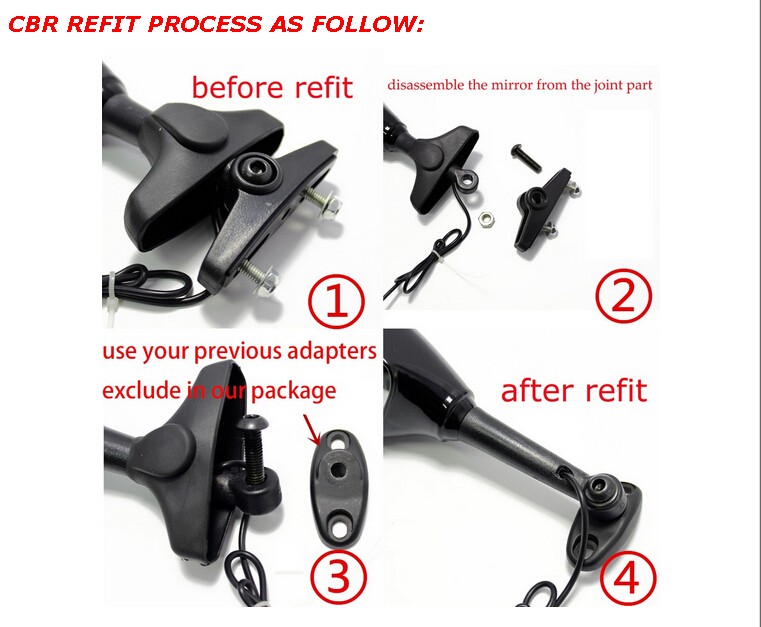 CBR REFIT PROCESS AS FOLLOW:

before refit

①

disassemble the mirror from the joint part

②

use your previous adapters exclude in our package

③

after refit

④