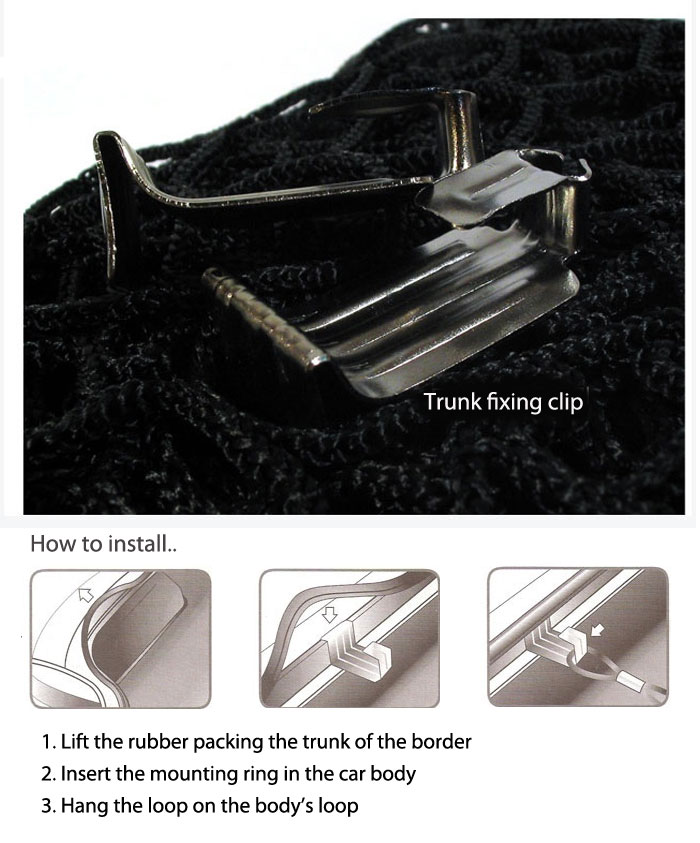 Trunk fixing clip

How to install..

1. Lift the rubber packing the trunk of the border
2. Insert the mounting ring in the car body
3. Hang the loop on the body's loop