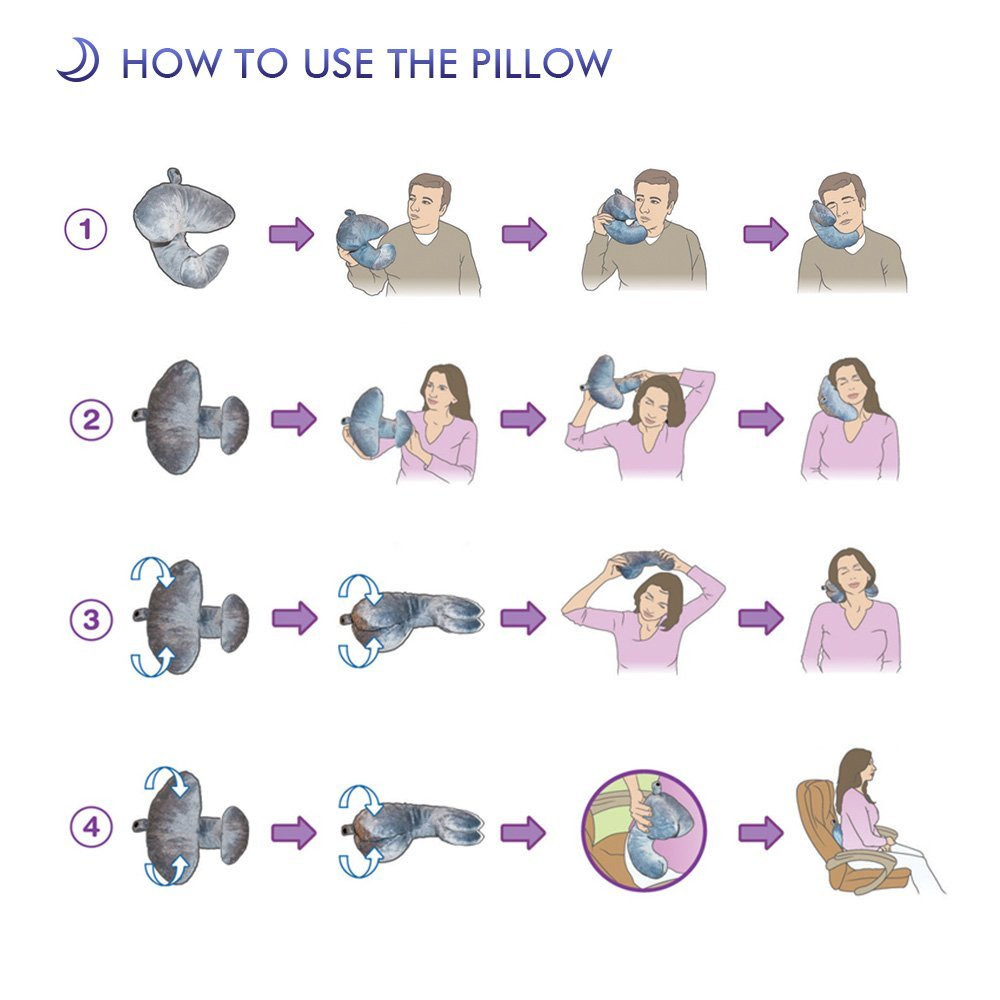 HOW TO USE THE PILLOW

1

2

3

4