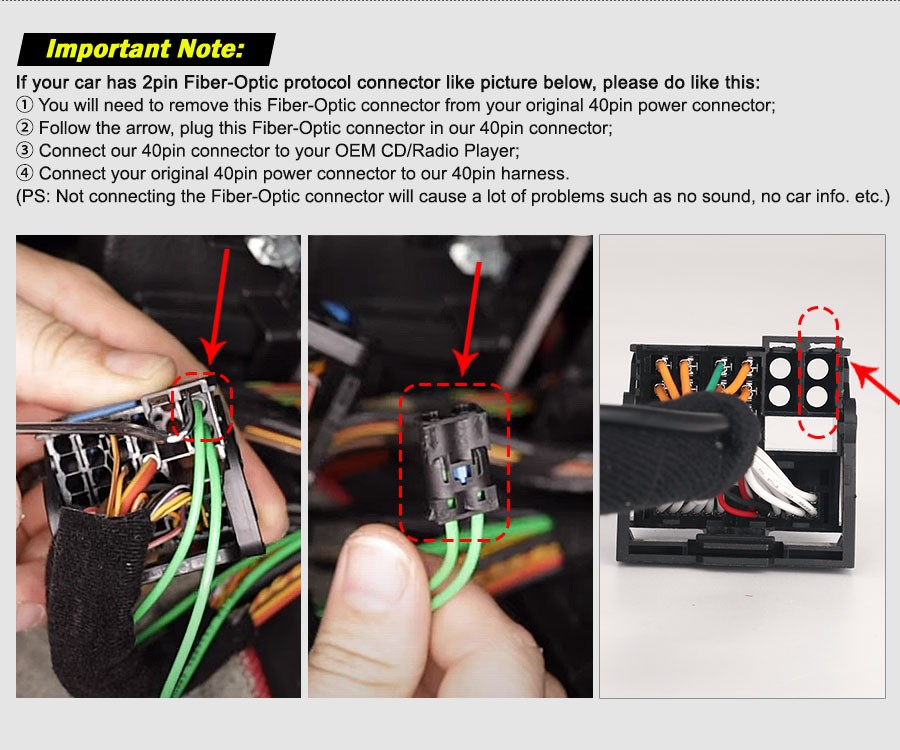 Important Note:

If your car has 2pin Fiber-Optic protocol connector like picture below, please do like this:
① You will need to remove this Fiber-Optic connector from your original 40pin power connector;
② Follow the arrow, plug this Fiber-Optic connector in our 40pin connector;
③ Connect our 40pin connector to your OEM CD/Radio Player;
④ Connect your original 40pin power connector to our 40pin harness.
(PS: Not connecting the Fiber-Optic connector will cause a lot of problems such as no sound, no car info. etc.)