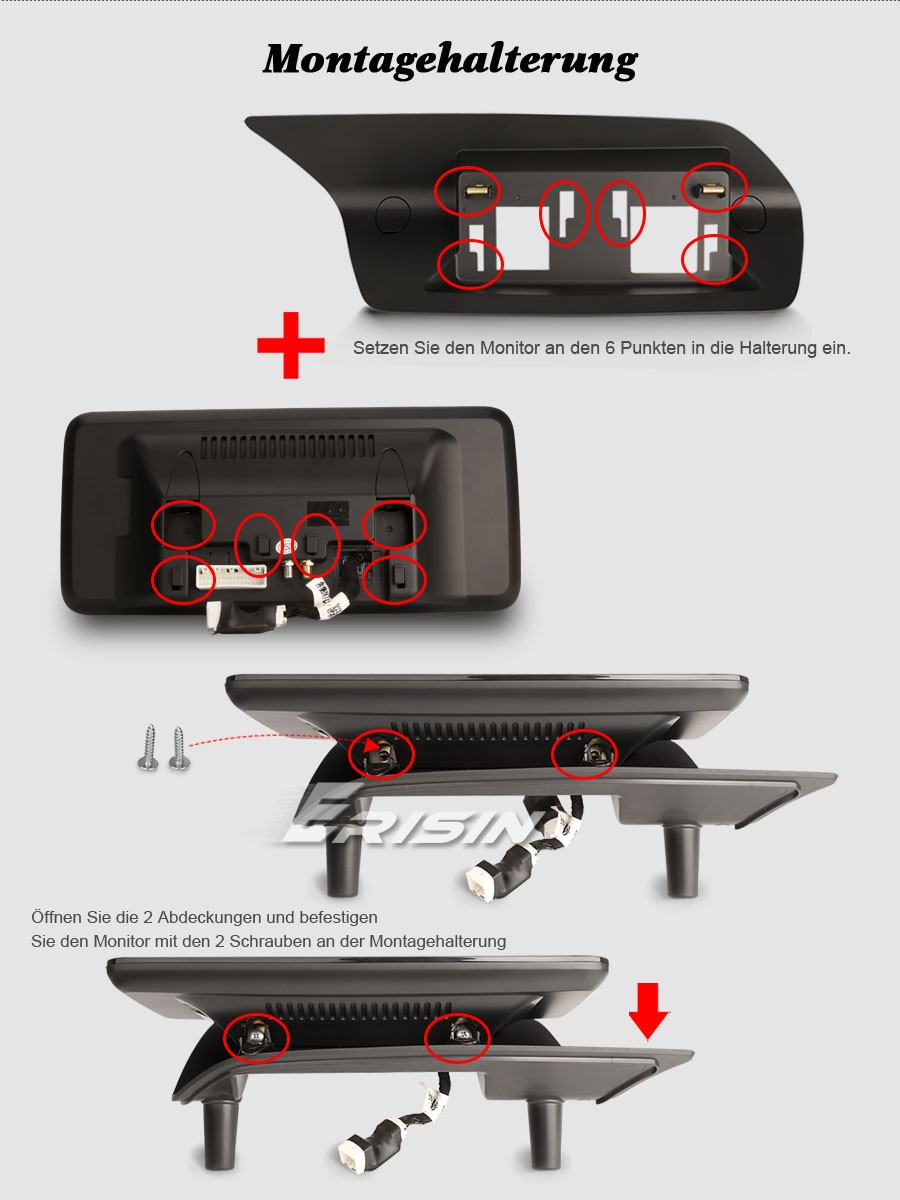 Montagehalterung

Setzen Sie den Monitor an den 6 Punkten in die Halterung ein.

ERISIN

Öffnen Sie die 2 Abdeckungen und befestigen
Sie den Monitor mit den 2 Schrauben an der Montagehalterung