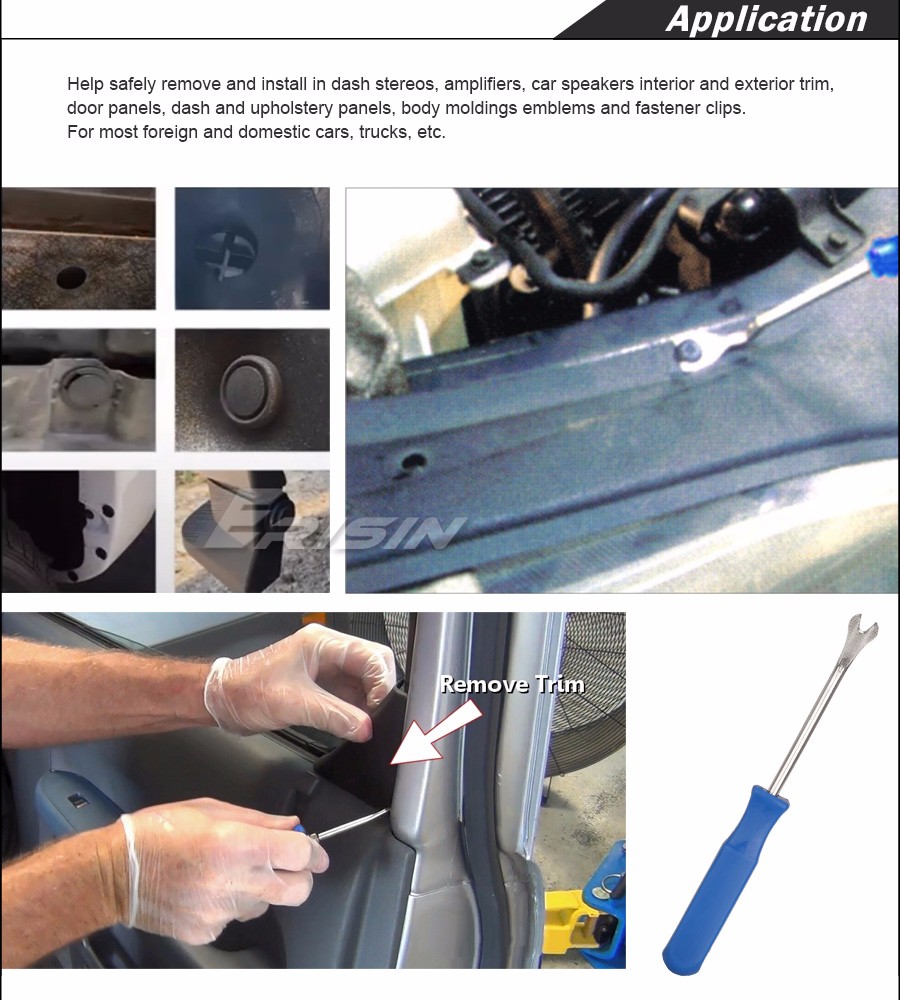 Application

Help safely remove and install in dash stereos, amplifiers, car speakers interior and exterior trim, door panels, dash and upholstery panels, body moldings emblems and fastener clips.
For most foreign and domestic cars, trucks, etc.

ERISIN

Remove Trim