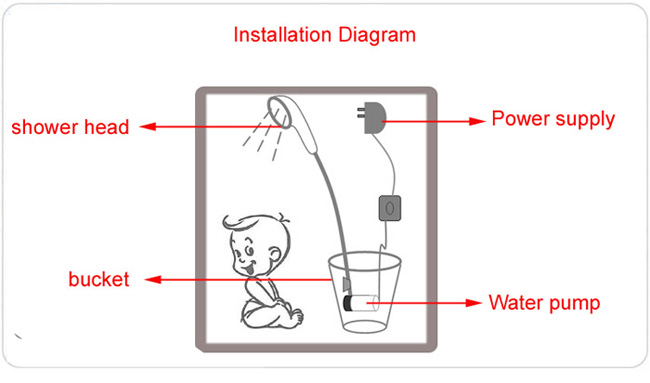 Installation Diagram

shower head

Power supply

bucket

Water pump