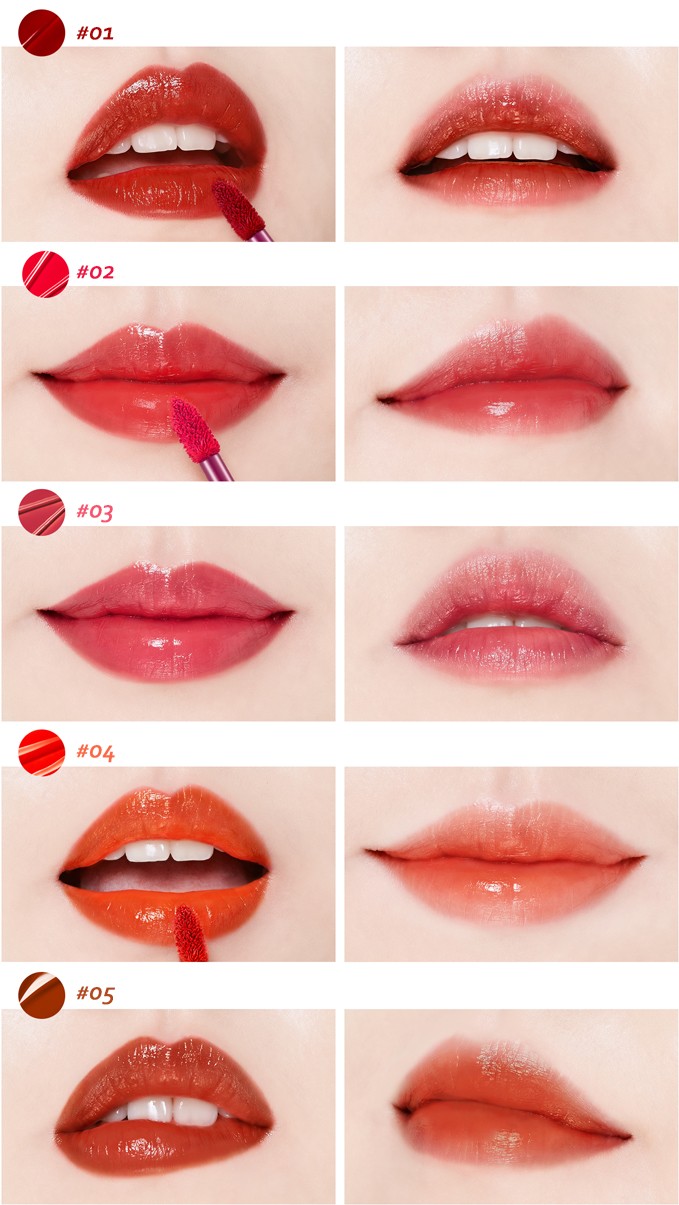 #01

#02

#03

#04

#05