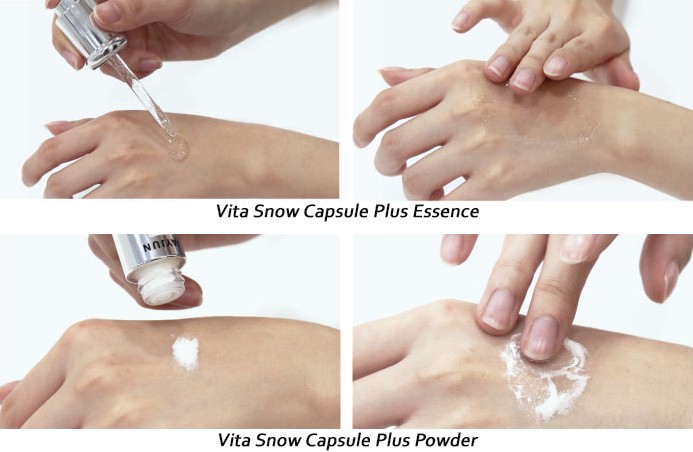 Vita Snow Capsule Plus Essence

AYJUN

Vita Snow Capsule Plus Powder