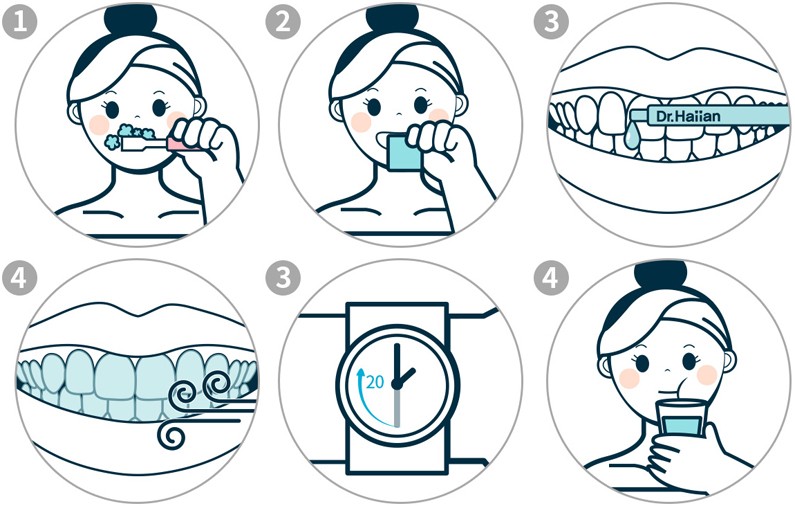 1

2

3

Dr.Haiian

4

3

20

4