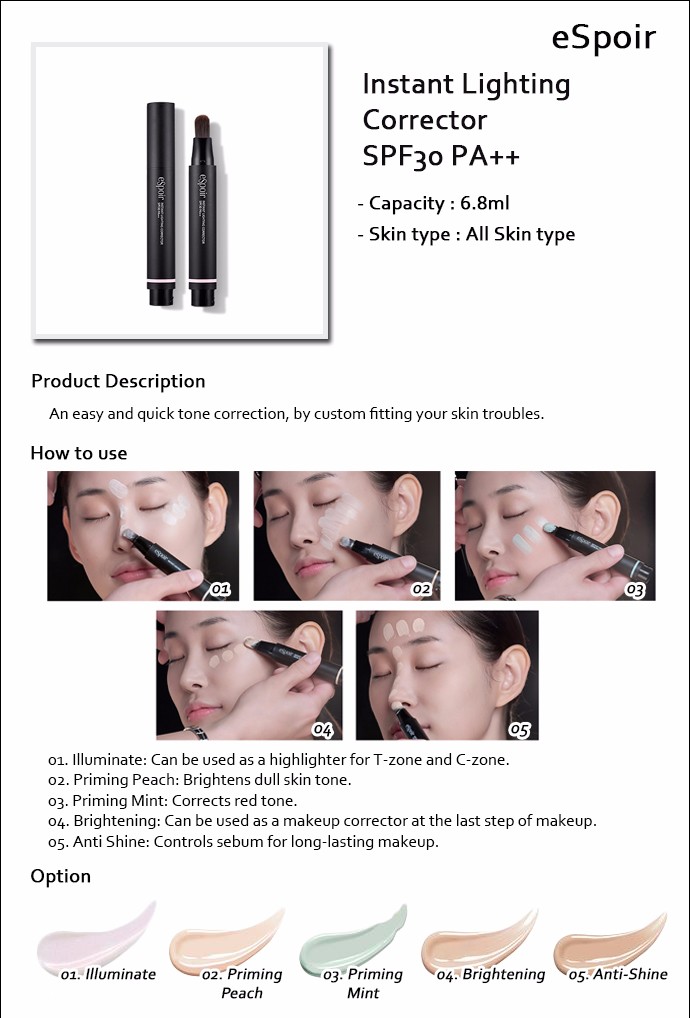 eSpoir

eSpoir

eSpoir

Instant Lighting Corrector SPF30 PA++

- Capacity : 6.8ml
- Skin type : All Skin type

Product Description

An easy and quick tone correction, by custom fitting your skin troubles.

How to use

01

02

03

04

05

01. Illuminate: Can be used as a highlighter for T-zone and C-zone.
02. Priming Peach: Brightens dull skin tone.
03. Priming Mint: Corrects red tone.
04. Brightening: Can be used as a makeup corrector at the last step of makeup.
05. Anti Shine: Controls sebum for long-lasting makeup.

Option

01. Illuminate

02. Priming Peach

03. Priming Mint

04. Brightening

05. Anti-Shine