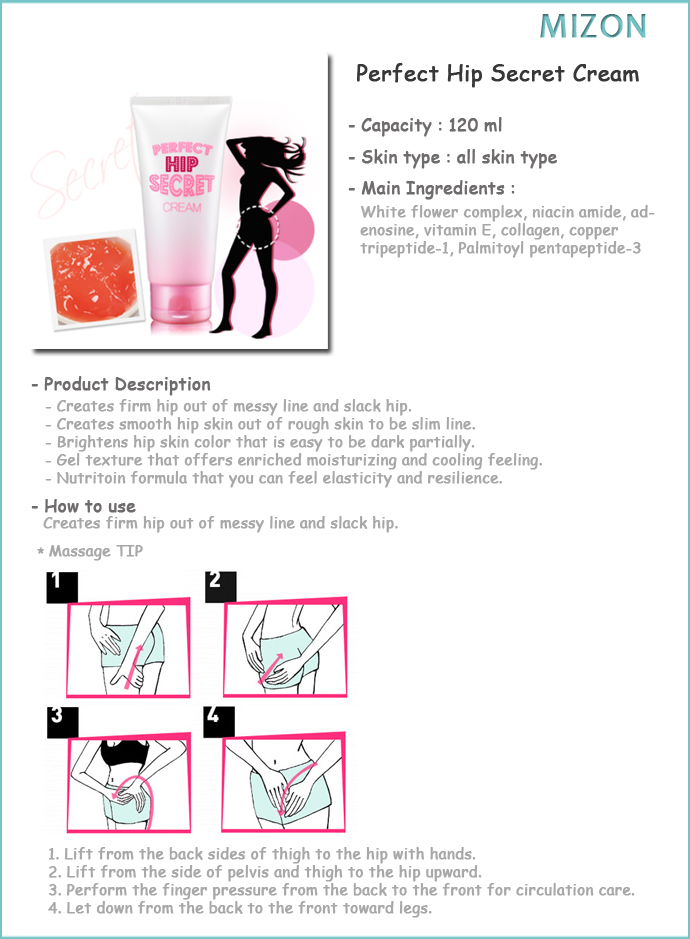 MIZON

Secret

PERFECT HIP SECRET CREAM

Perfect Hip Secret Cream

- Capacity : 120 ml

- Skin type : all skin type

- Main Ingredients :
White flower complex, niacin amide, adenosine, vitamin E, collagen, copper tripeptide-1, Palmitoyl pentapeptide-3

- Product Description
- Creates firm hip out of messy line and slack hip.
- Creates smooth hip skin out of rough skin to be slim line.
- Brightens hip skin color that is easy to be dark partially.
- Gel texture that offers enriched moisturizing and cooling feeling.
- Nutritoin formula that you can feel elasticity and resilience.

- How to use
Creates firm hip out of messy line and slack hip.

* Massage TIP

1

2

3

4

1. Lift from the back sides of thigh to the hip with hands.
2. Lift from the side of pelvis and thigh to the hip upward.
3. Perform the finger pressure from the back to the front for circulation care.
4. Let down from the back to the front toward legs.