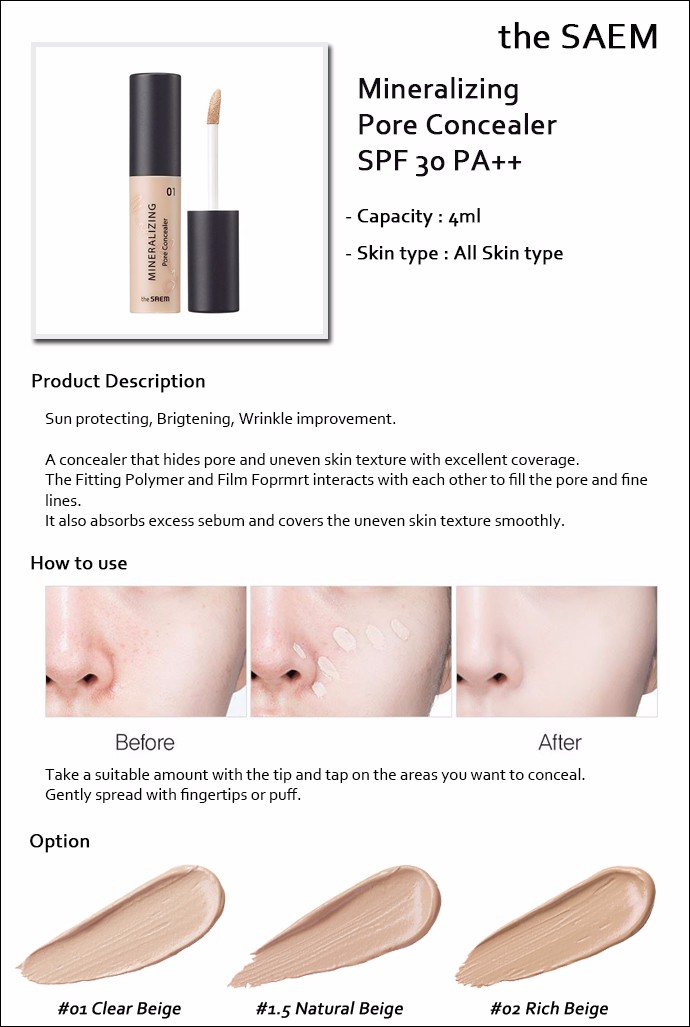 the SAEM

01
MINERALIZING
Pore Concealer
the SAEM

Mineralizing
Pore Concealer
SPF 30 PA++

- Capacity : 4ml

- Skin type : All Skin type

Product Description

Sun protecting, Brigtening, Wrinkle improvement.

A concealer that hides pore and uneven skin texture with excellent coverage.
The Fitting Polymer and Film Foprmrt interacts with each other to fill the pore and fine lines.
It also absorbs excess sebum and covers the uneven skin texture smoothly.

How to use

Before

After

Take a suitable amount with the tip and tap on the areas you want to conceal.
Gently spread with fingertips or puff.

Option

#01 Clear Beige

#1.5 Natural Beige

#02 Rich Beige