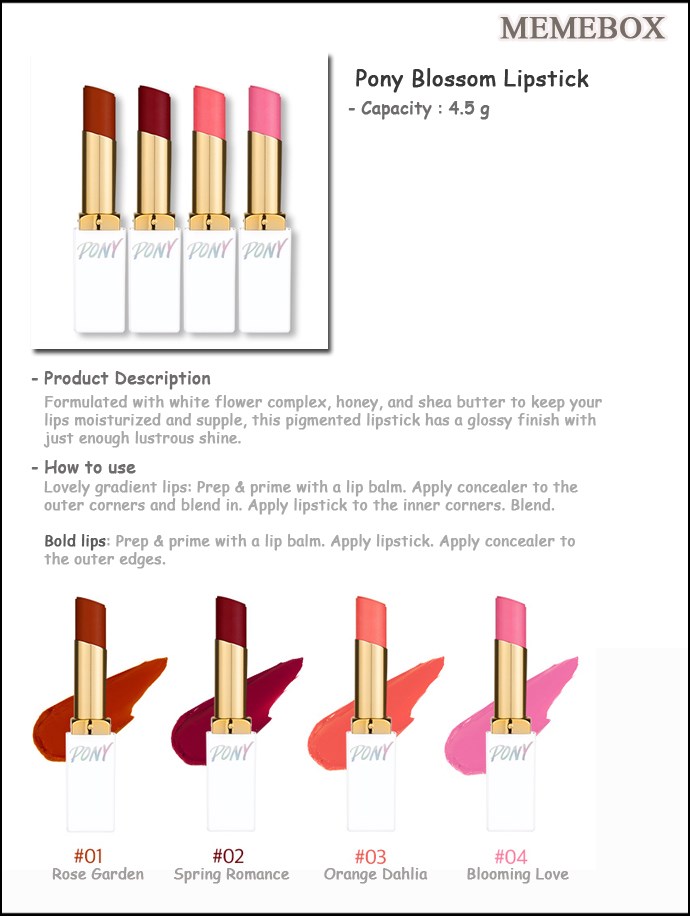 MEMEBOX

PONY PONY PONY PONY

Pony Blossom Lipstick
- Capacity : 4.5 g

- Product Description
Formulated with white flower complex, honey, and shea butter to keep your lips moisturized and supple, this pigmented lipstick has a glossy finish with just enough lustrous shine.

- How to use
Lovely gradient lips: Prep & prime with a lip balm. Apply concealer to the outer corners and blend in. Apply lipstick to the inner corners. Blend.

Bold lips: Prep & prime with a lip balm. Apply lipstick. Apply concealer to the outer edges.

PONY PONY PONY PONY

#01
Rose Garden

#02
Spring Romance

#03
Orange Dahlia

#04
Blooming Love