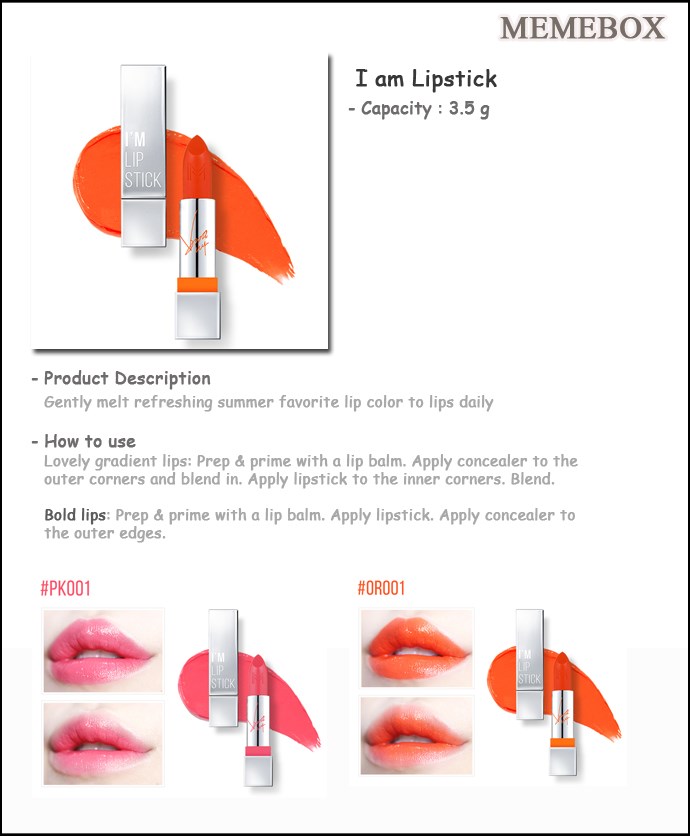 MEMEBOX

I'M LIP STICK

I am Lipstick
- Capacity : 3.5 g

- Product Description
Gently melt refreshing summer favorite lip color to lips daily

- How to use
Lovely gradient lips: Prep & prime with a lip balm. Apply concealer to the outer corners and blend in. Apply lipstick to the inner corners. Blend.

Bold lips: Prep & prime with a lip balm. Apply lipstick. Apply concealer to the outer edges.

#PK001

I'M LIP STICK

#OR001

I'M LIP STICK