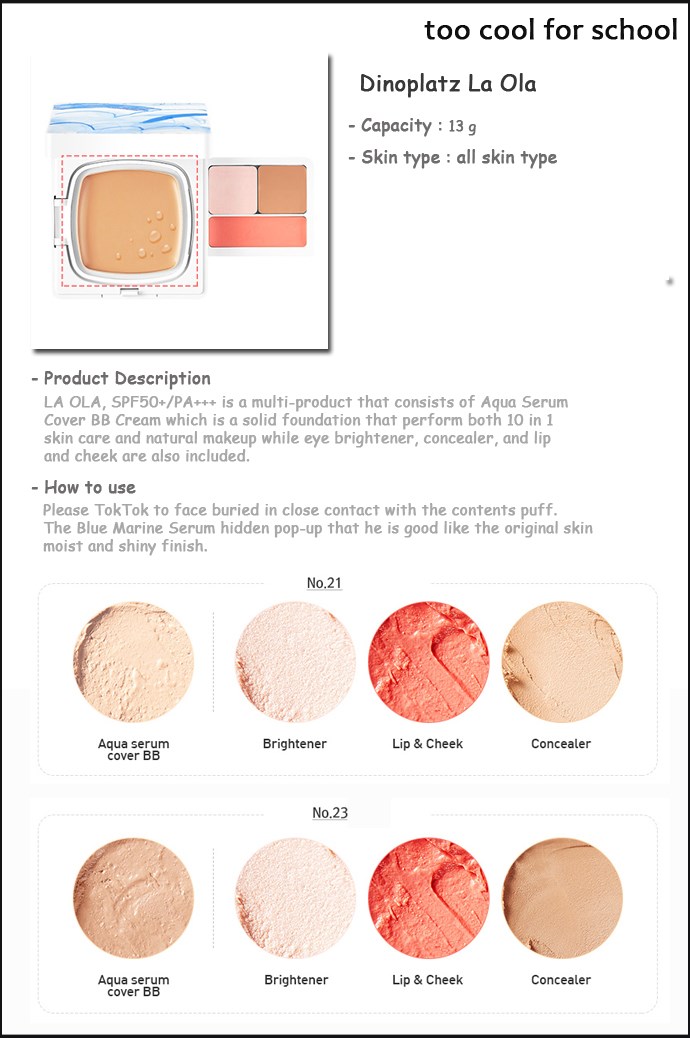 too cool for school

Dinoplatz La Ola

- Capacity : 13 g

- Skin type : all skin type

- Product Description

LA OLA, SPF50+/PA+++ is a multi-product that consists of Aqua Serum Cover BB Cream which is a solid foundation that perform both 10 in 1 skin care and natural makeup while eye brightener, concealer, and lip and cheek are also included.

- How to use

Please TokTok to face buried in close contact with the contents puff. The Blue Marine Serum hidden pop-up that he is good like the original skin moist and shiny finish.

No.21

Aqua serum cover BB

Brightener

Lip & Cheek

Concealer

No.23

Aqua serum cover BB

Brightener

Lip & Cheek

Concealer