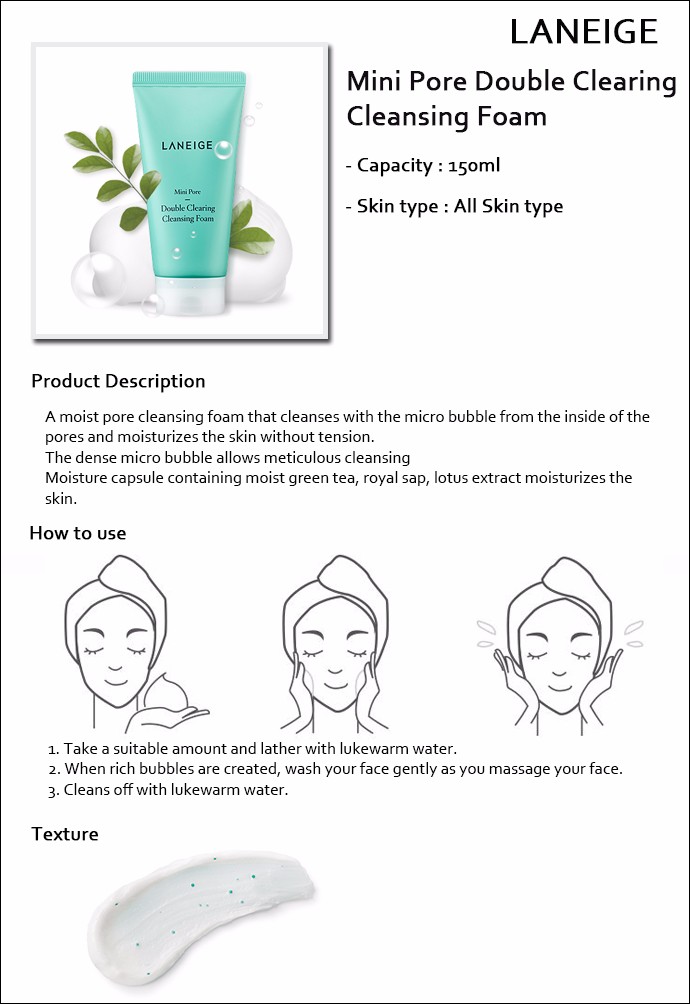 LANEIGE

LANEIGE
Mini Pore
Double Clearing
Cleansing Foam

Mini Pore Double Clearing Cleansing Foam

- Capacity : 150ml

- Skin type : All Skin type

Product Description

A moist pore cleansing foam that cleanses with the micro bubble from the inside of the pores and moisturizes the skin without tension.
The dense micro bubble allows meticulous cleansing
Moisture capsule containing moist green tea, royal sap, lotus extract moisturizes the skin.

How to use

1. Take a suitable amount and lather with lukewarm water.
2. When rich bubbles are created, wash your face gently as you massage your face.
3. Cleans off with lukewarm water.

Texture