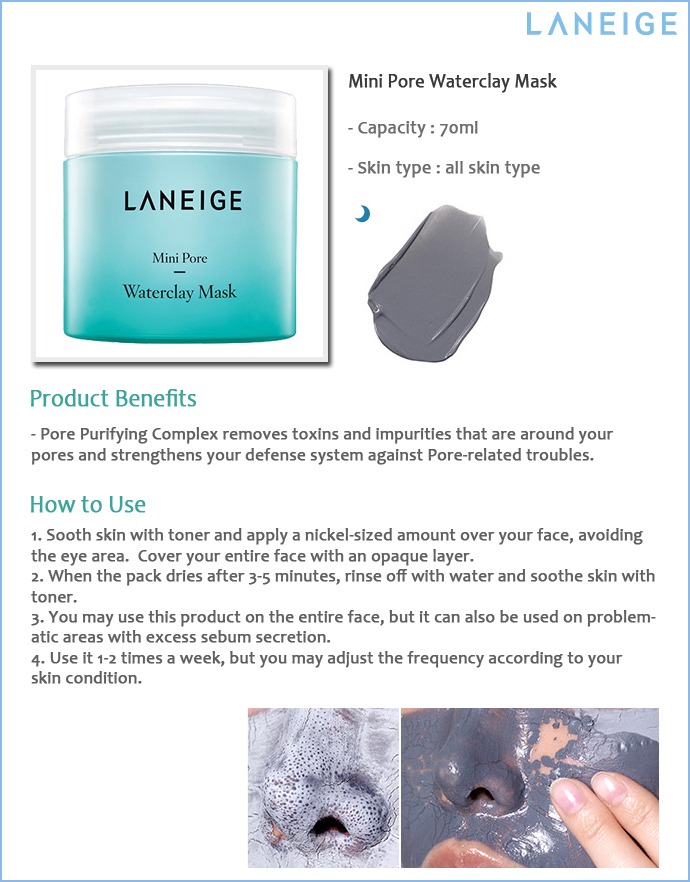 LANEIGE

LANEIGE

Mini Pore

Waterclay Mask

Mini Pore Waterclay Mask

- Capacity : 70ml

- Skin type : all skin type

Product Benefits

- Pore Purifying Complex removes toxins and impurities that are around your pores and strengthens your defense system against Pore-related troubles.

How to Use

1. Sooth skin with toner and apply a nickel-sized amount over your face, avoiding the eye area. Cover your entire face with an opaque layer.
2. When the pack dries after 3-5 minutes, rinse off with water and soothe skin with toner.
3. You may use this product on the entire face, but it can also be used on problematic areas with excess sebum secretion.
4. Use it 1-2 times a week, but you may adjust the frequency according to your skin condition.