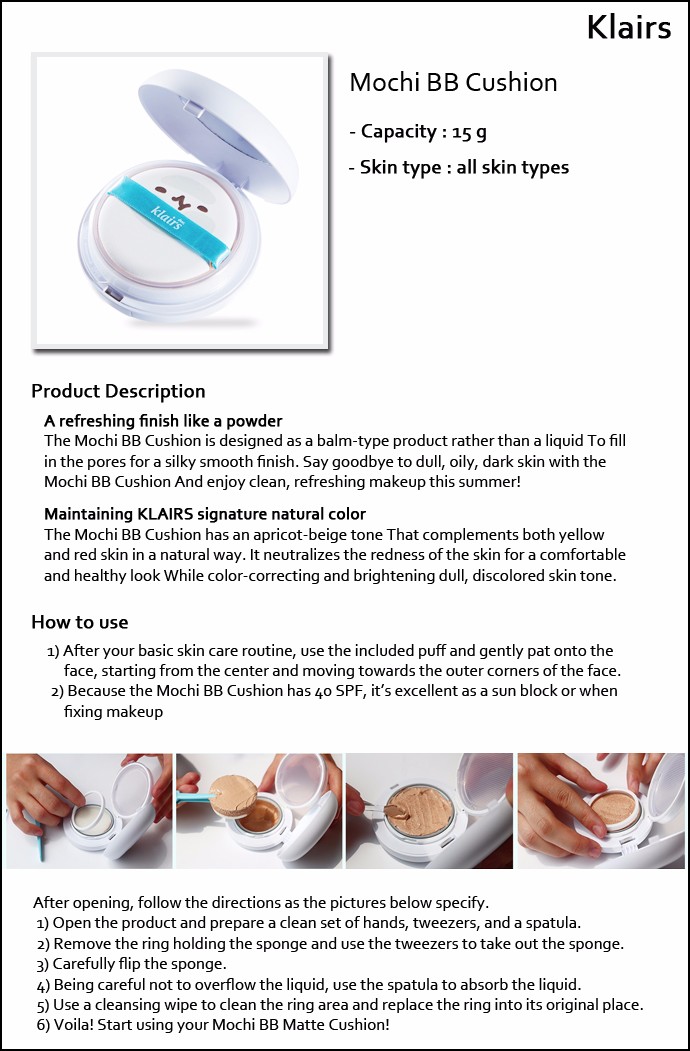 Klairs

klairs

Mochi BB Cushion

- Capacity : 15 g

- Skin type : all skin types

Product Description

A refreshing finish like a powder
The Mochi BB Cushion is designed as a balm-type product rather than a liquid To fill in the pores for a silky smooth finish. Say goodbye to dull, oily, dark skin with the Mochi BB Cushion And enjoy clean, refreshing makeup this summer!

Maintaining KLAIRS signature natural color
The Mochi BB Cushion has an apricot-beige tone That complements both yellow and red skin in a natural way. It neutralizes the redness of the skin for a comfortable and healthy look While color-correcting and brightening dull, discolored skin tone.

How to use

1) After your basic skin care routine, use the included puff and gently pat onto the face, starting from the center and moving towards the outer corners of the face.
2) Because the Mochi BB Cushion has 40 SPF, it's excellent as a sun block or when fixing makeup

After opening, follow the directions as the pictures below specify.
1) Open the product and prepare a clean set of hands, tweezers, and a spatula.
2) Remove the ring holding the sponge and use the tweezers to take out the sponge.
3) Carefully flip the sponge.
4) Being careful not to overflow the liquid, use the spatula to absorb the liquid.
5) Use a cleansing wipe to clean the ring area and replace the ring into its original place.
6) Voila! Start using your Mochi BB Matte Cushion!