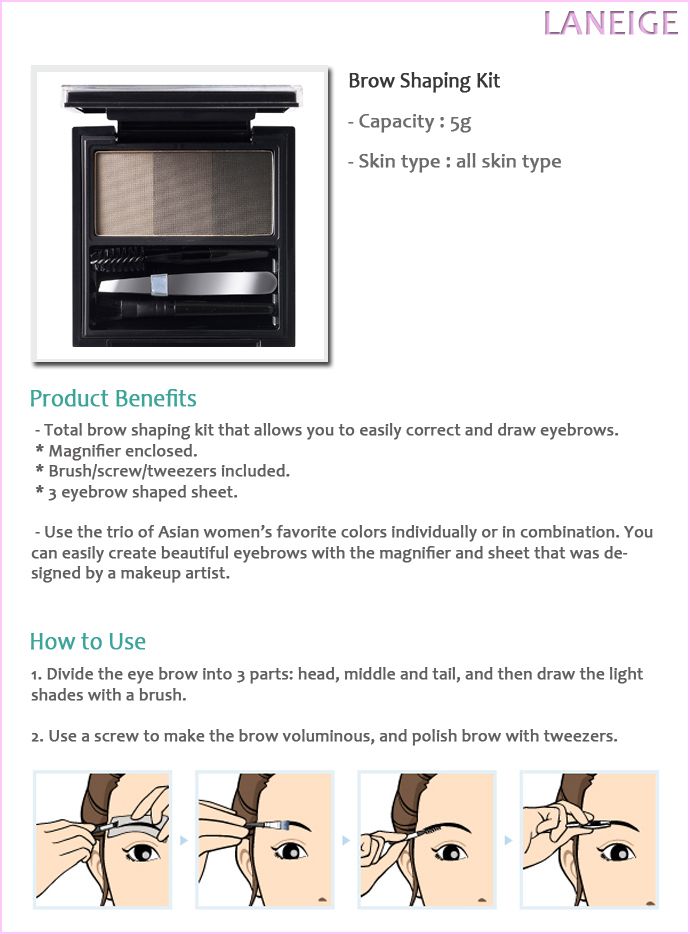 LANEIGE

Brow Shaping Kit

- Capacity : 5g

- Skin type : all skin type

Product Benefits

- Total brow shaping kit that allows you to easily correct and draw eyebrows.
* Magnifier enclosed.
* Brush/screw/tweezers included.
* 3 eyebrow shaped sheet.

- Use the trio of Asian women's favorite colors individually or in combination. You can easily create beautiful eyebrows with the magnifier and sheet that was designed by a makeup artist.

How to Use

1. Divide the eye brow into 3 parts: head, middle and tail, and then draw the light shades with a brush.

2. Use a screw to make the brow voluminous, and polish brow with tweezers.