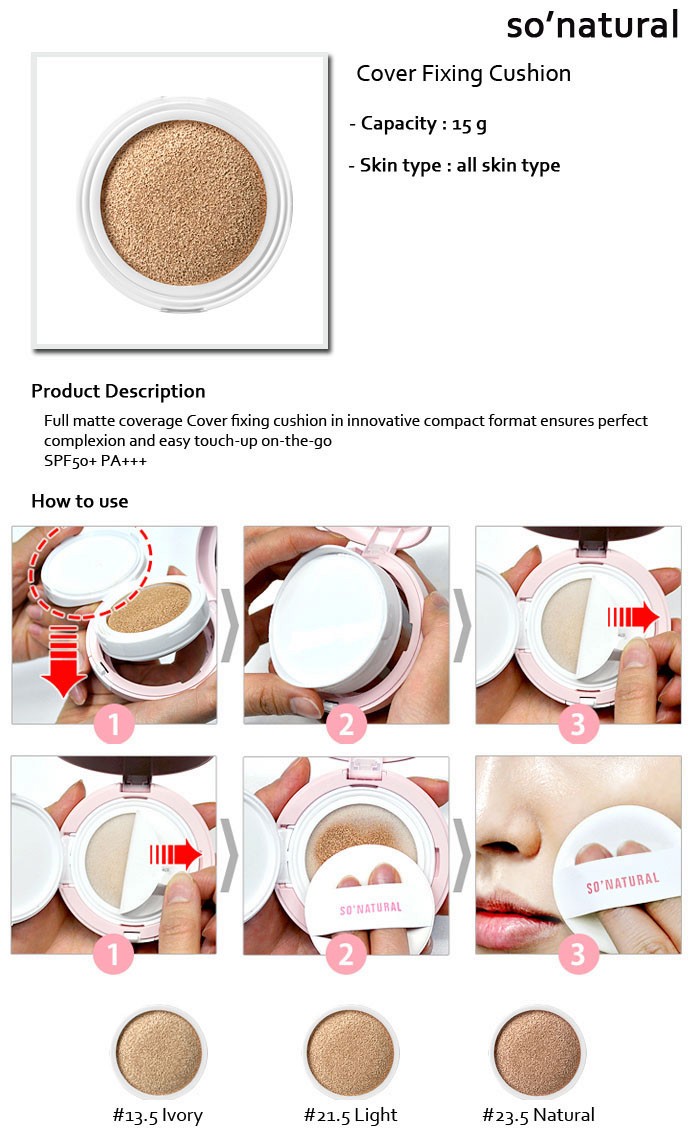 so'natural

Cover Fixing Cushion

- Capacity : 15 g

- Skin type : all skin type

Product Description

Full matte coverage Cover fixing cushion in innovative compact format ensures perfect complexion and easy touch-up on-the-go
SPF50+ PA+++

How to use

1

2

3

1

SO'NATURAL

2

SO'NATURAL

3

#13.5 Ivory

#21.5 Light

#23.5 Natural