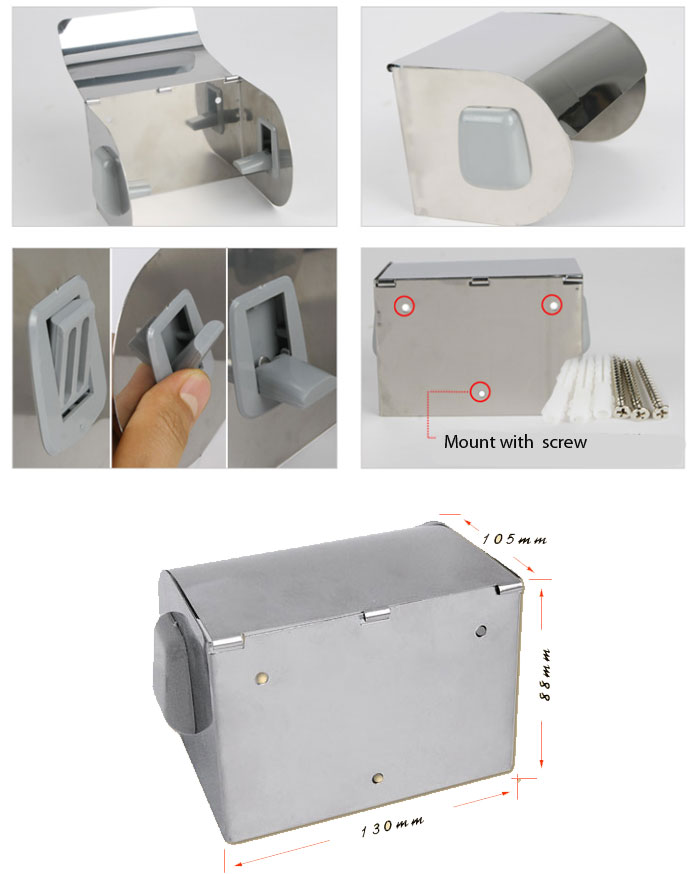 Mount with screw

105mm

88mm

130mm