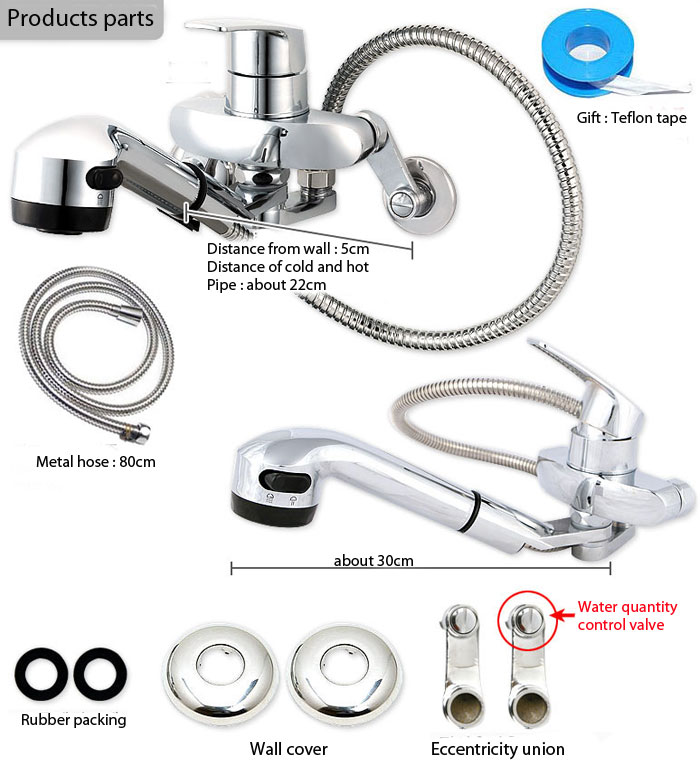 Products parts

Gift : Teflon tape

Distance from wall : 5cm
Distance of cold and hot
Pipe : about 22cm

Metal hose : 80cm

about 30cm

Water quantity control valve

Rubber packing

Wall cover

Eccentricity union