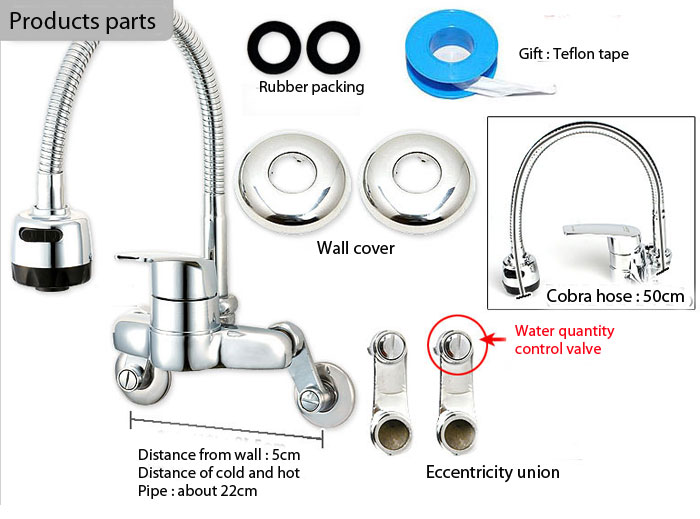 Products parts

Rubber packing

Gift : Teflon tape

Wall cover

Cobra hose : 50cm

Water quantity control valve

Distance from wall : 5cm
Distance of cold and hot
Pipe : about 22cm

Eccentricity union