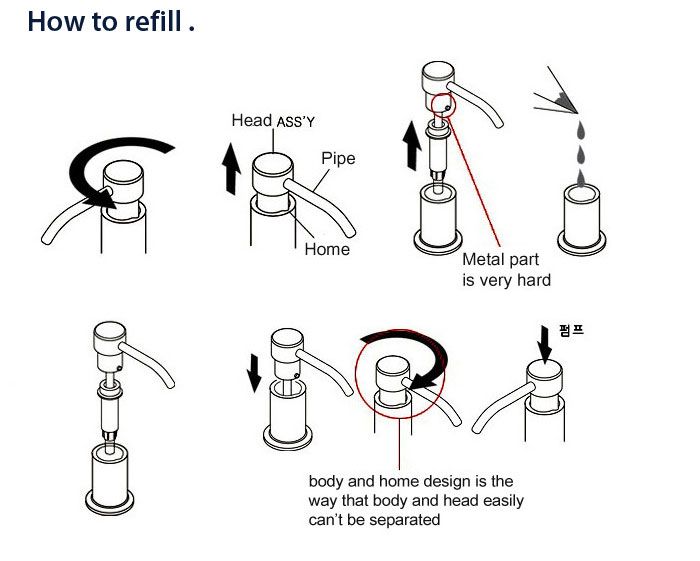 How to refill .

Head ASS'Y

Pipe

Home

Metal part is very hard

펌프

body and home design is the way that body and head easily can't be separated