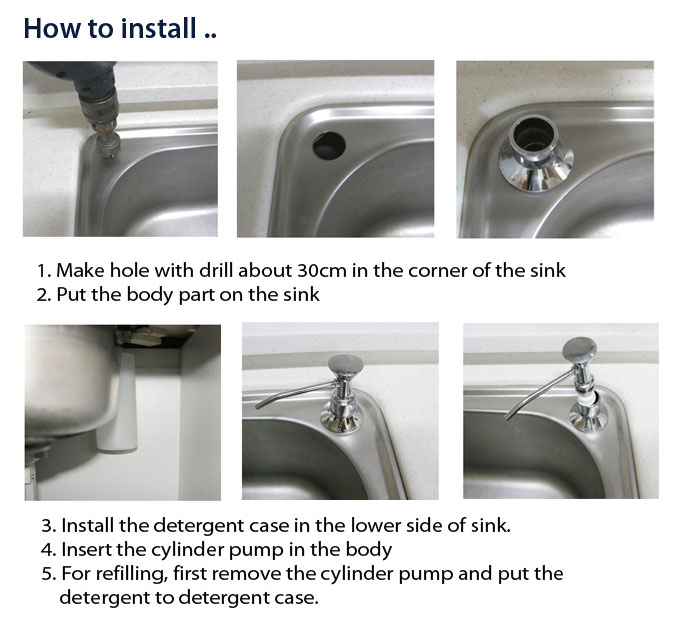 How to install ..

1. Make hole with drill about 30cm in the corner of the sink
2. Put the body part on the sink

3. Install the detergent case in the lower side of sink.
4. Insert the cylinder pump in the body
5. For refilling, first remove the cylinder pump and put the detergent to detergent case.