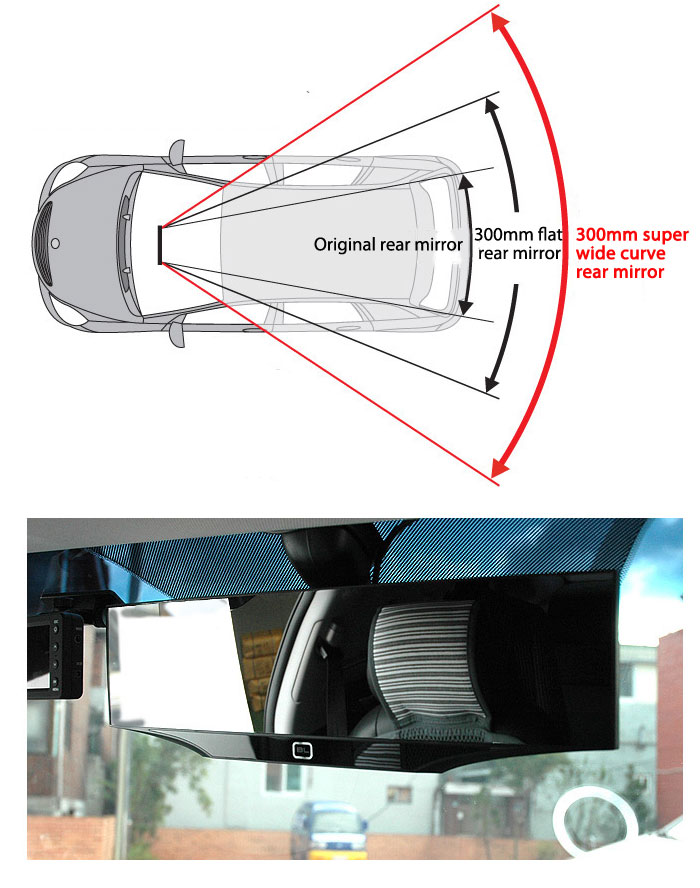 Original rear mirror

300mm flat rear mirror

300mm super wide curve rear mirror