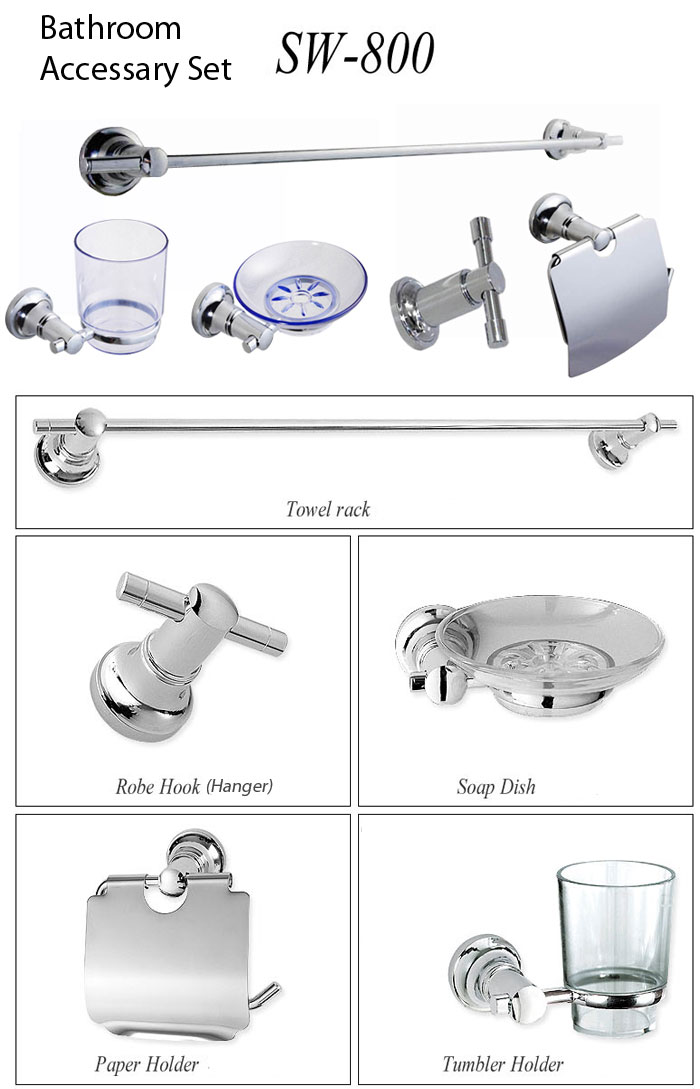 Bathroom Accessary Set

SW-800

Towel rack

Robe Hook (Hanger)

Soap Dish

Paper Holder

Tumbler Holder