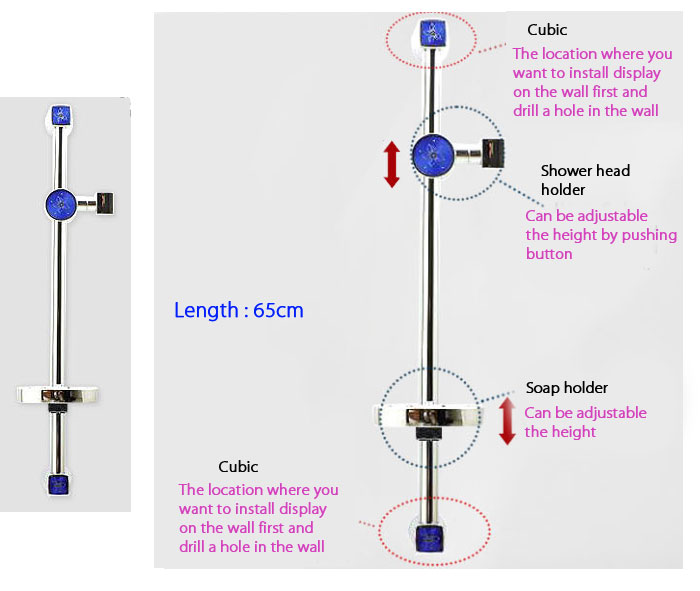 Cubic
The location where you want to install display on the wall first and drill a hole in the wall

Shower head holder
Can be adjustable the height by pushing button

Length : 65cm

Soap holder
Can be adjustable the height

Cubic
The location where you want to install display on the wall first and drill a hole in the wall