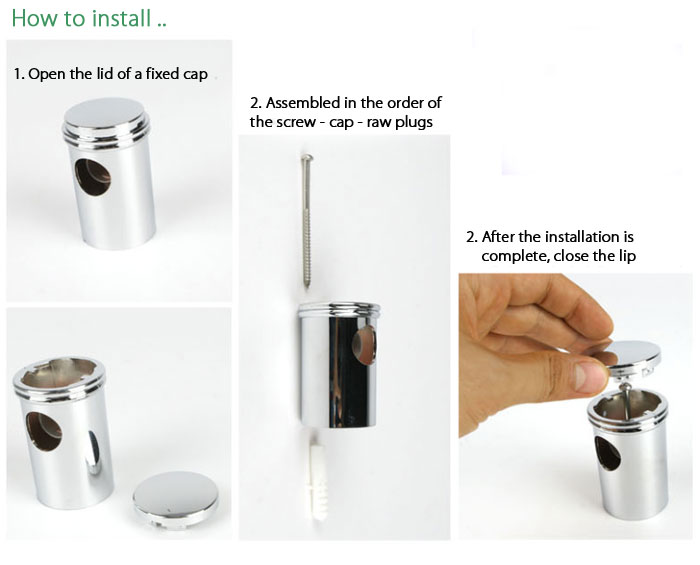 How to install ..

1. Open the lid of a fixed cap

2. Assembled in the order of the screw - cap - raw plugs

2. After the installation is complete, close the lip