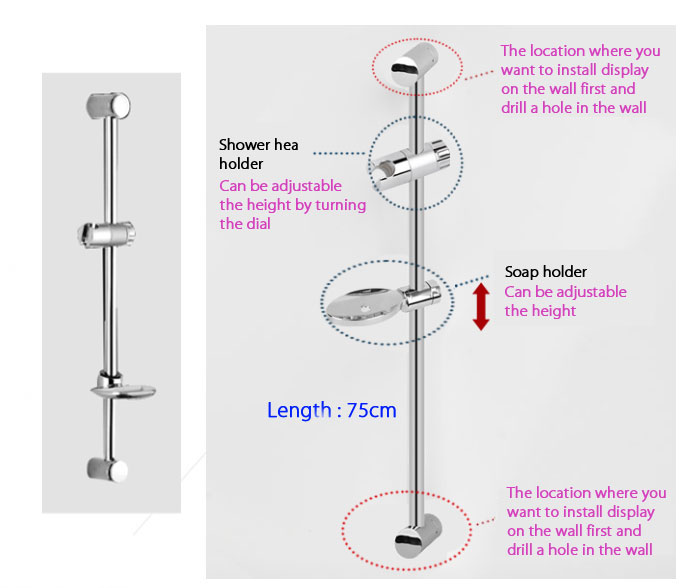 The location where you want to install display on the wall first and drill a hole in the wall

Shower hea holder
Can be adjustable the height by turning the dial

Soap holder
Can be adjustable the height

Length : 75cm

The location where you want to install display on the wall first and drill a hole in the wall