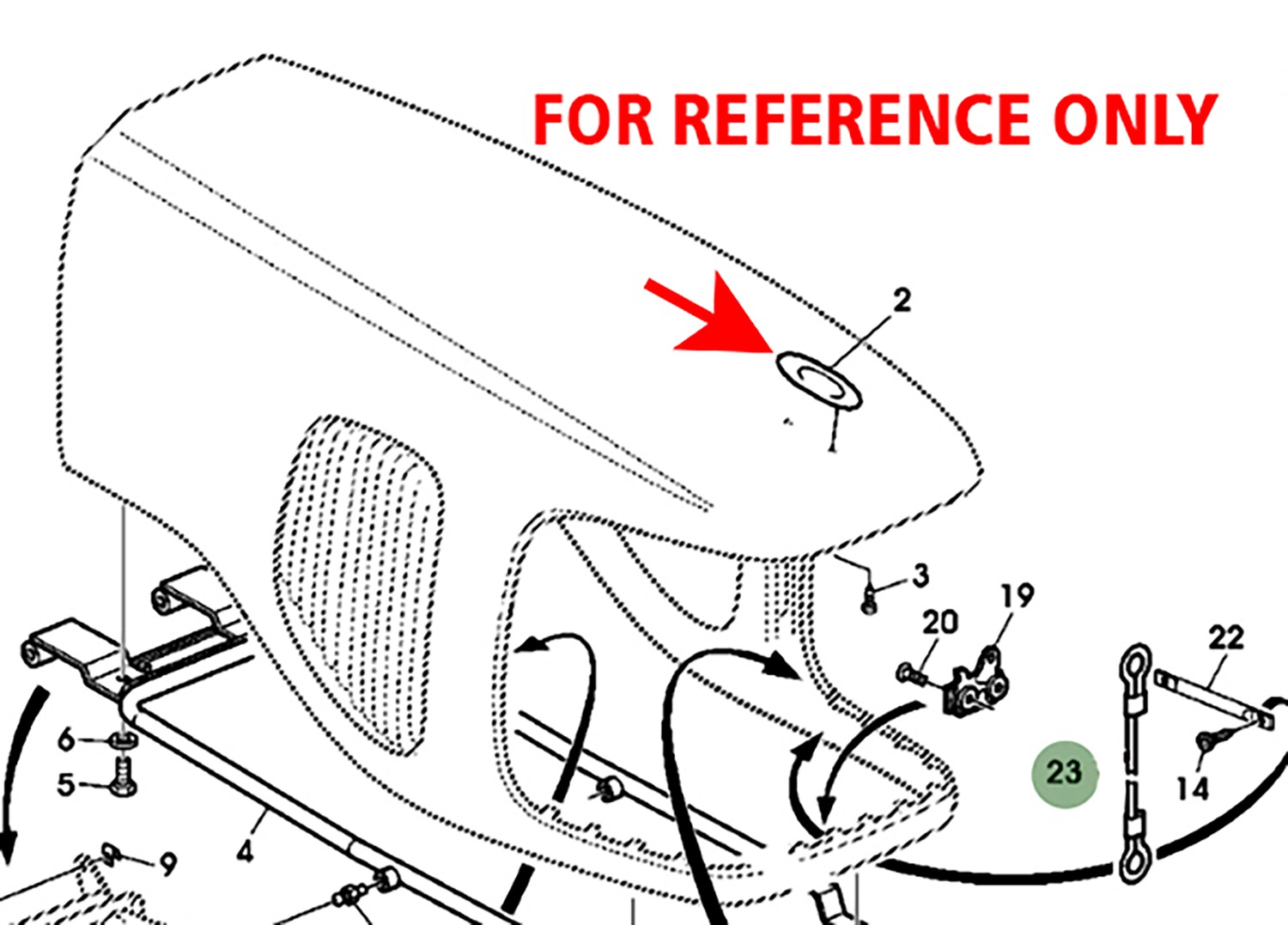 FOR REFERENCE ONLY

2

3

19

20

22

23

14

6

5

4

9