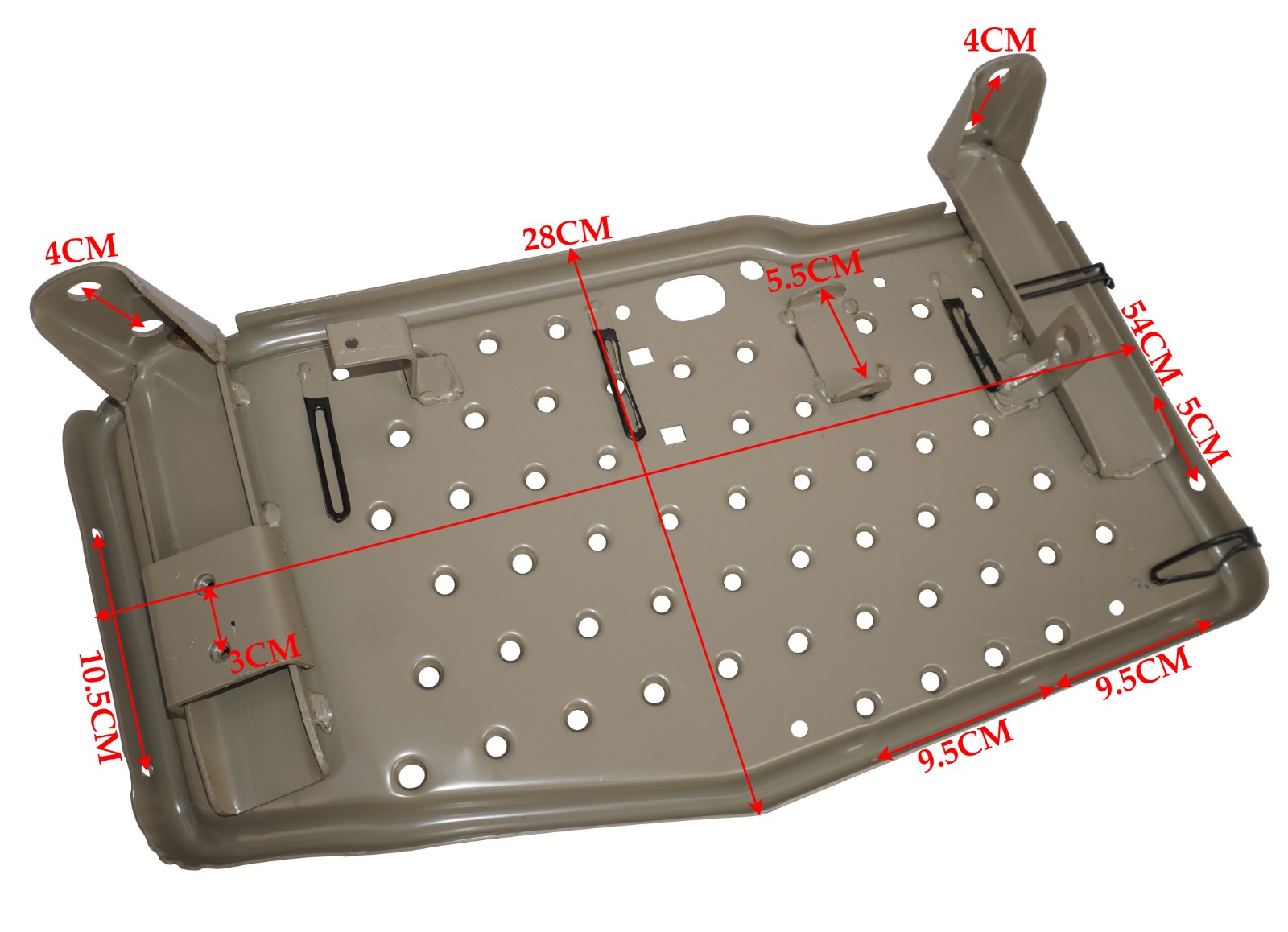 4CM
4CM
28CM
5.5CM
54CM
5CM
3CM
10.5CM
9.5CM
9.5CM