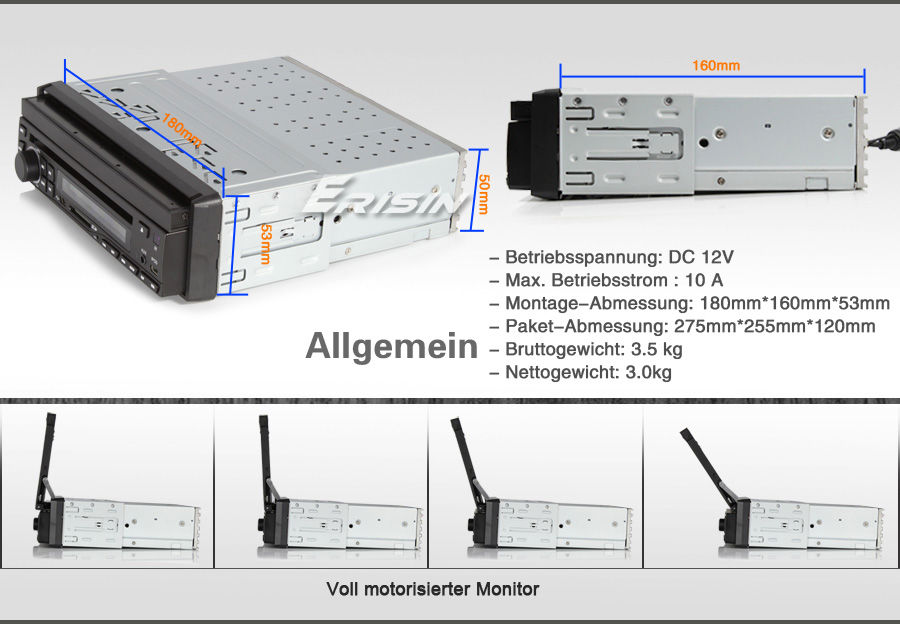 180mm

53mm

ERISIN

50mm

160mm

Allgemein

– Betriebsspannung: DC 12V
– Max. Betriebsstrom : 10 A
– Montage–Abmessung: 180mm*160mm*53mm
– Paket–Abmessung: 275mm*255mm*120mm
– Bruttogewicht: 3.5 kg
– Nettogewicht: 3.0kg

Voll motorisierter Monitor